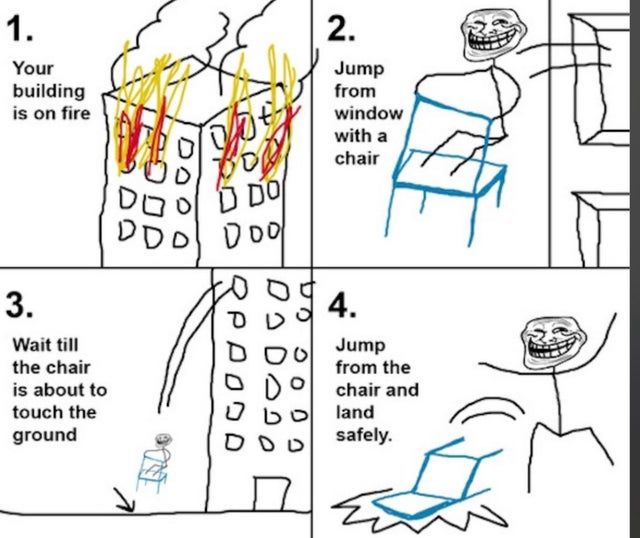 1.

Your building is on fire

2.

Jump from window with a chair

3.

Wait till the chair is about to touch the ground

4.

Jump from the chair and land safely.