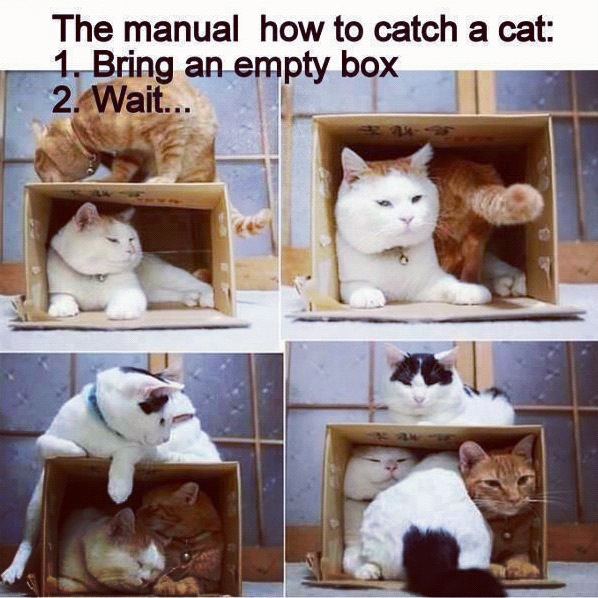 The manual how to catch a cat:
1. Bring an empty box
2. Wait...