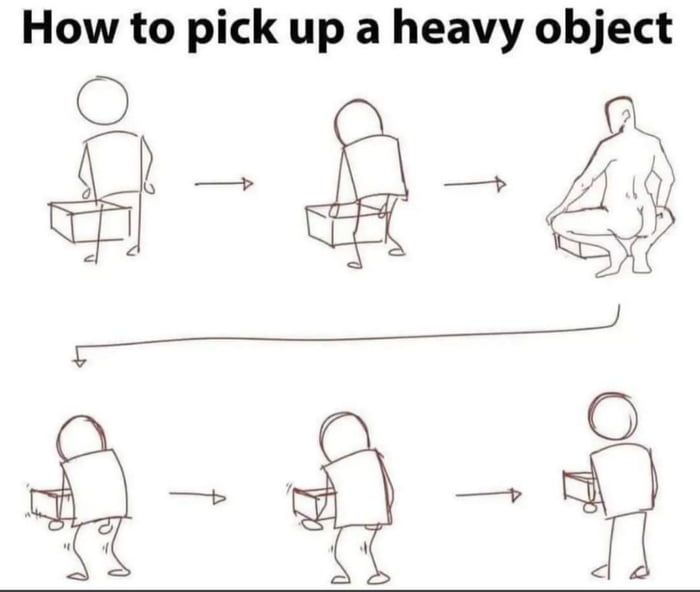 How to pick up a heavy object