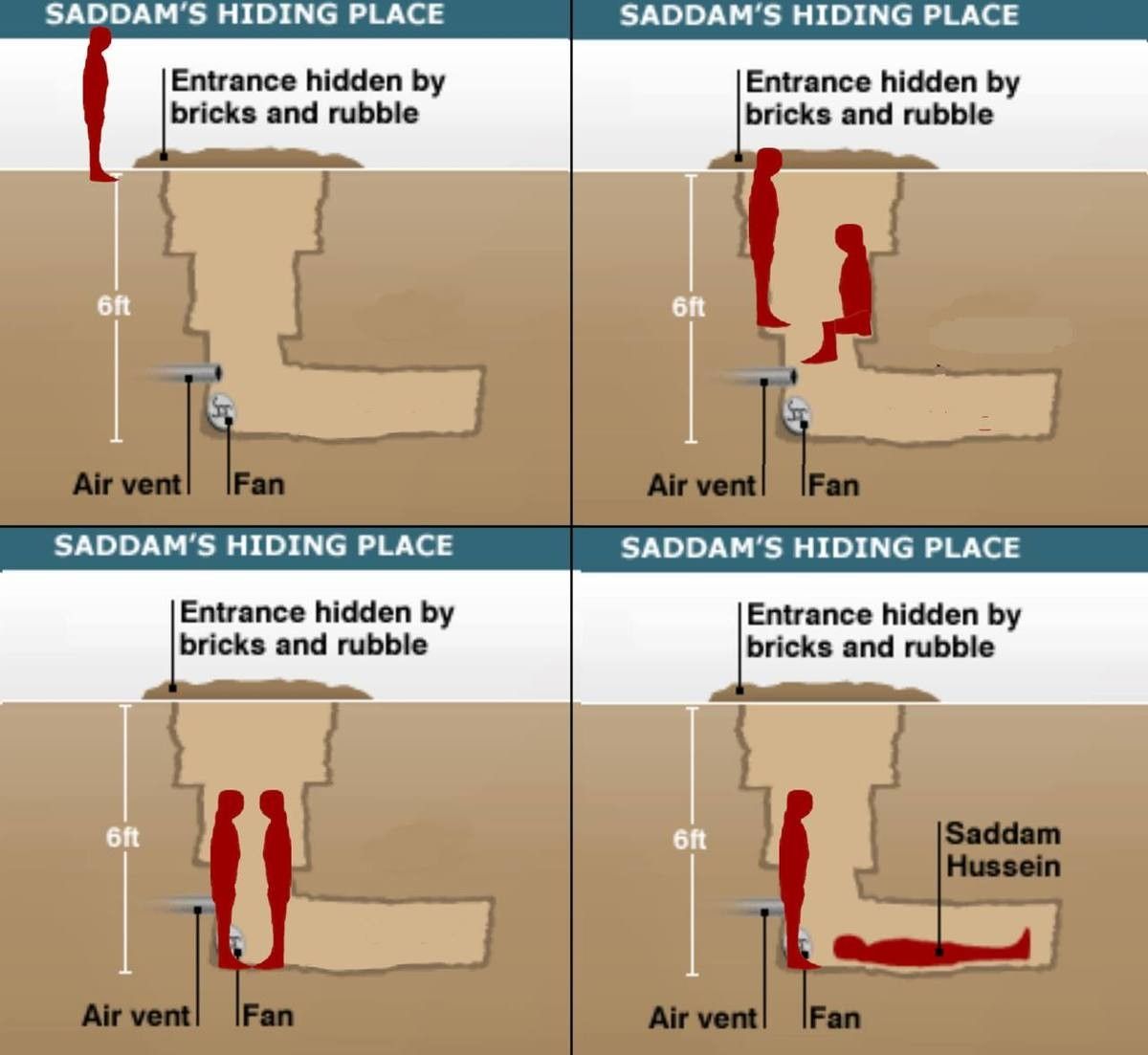 SADDAM'S HIDING PLACE

Entrance hidden by bricks and rubble

6ft

Air vent

Fan

SADDAM'S HIDING PLACE

Entrance hidden by bricks and rubble

6ft

Air vent

Fan

SADDAM'S HIDING PLACE

Entrance hidden by bricks and rubble

6ft

Air vent

Fan

SADDAM'S HIDING PLACE

Entrance hidden by bricks and rubble

6ft

Saddam Hussein

Air vent

Fan