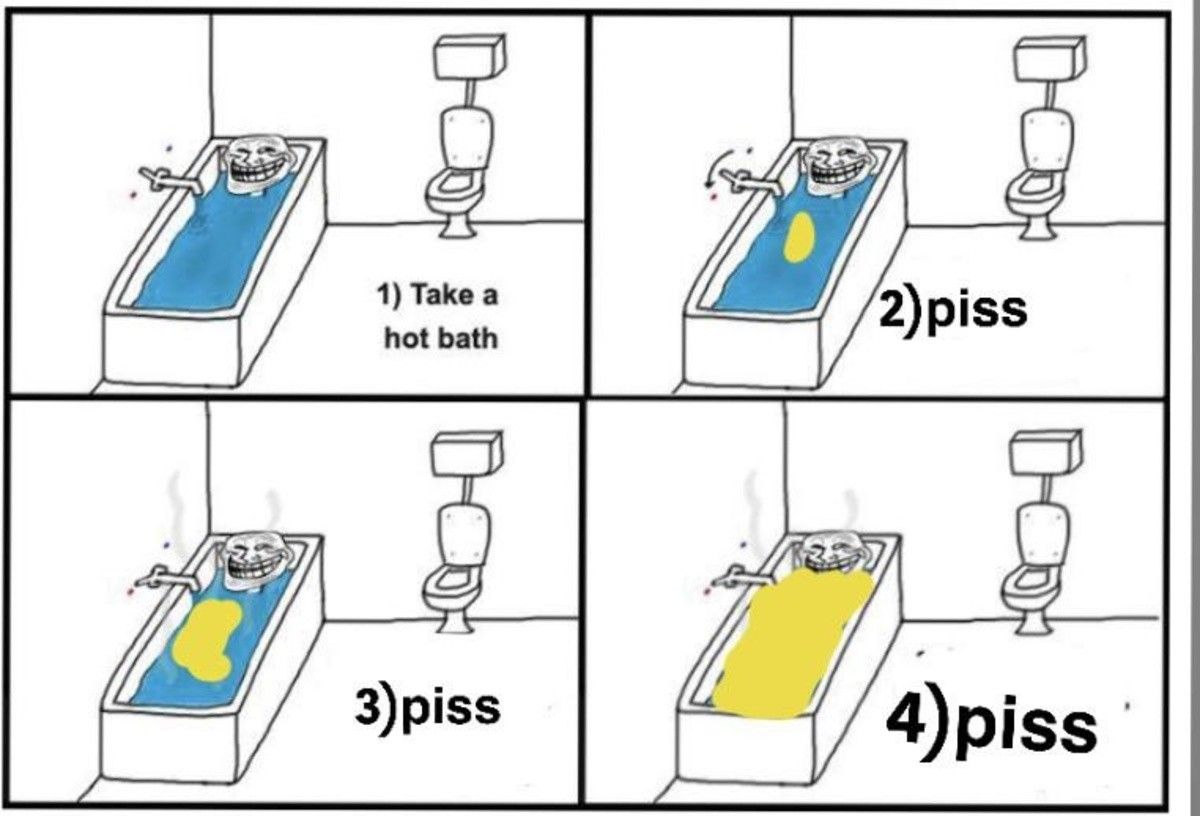 1) Take a hot bath

2)piss

3)piss

4)piss