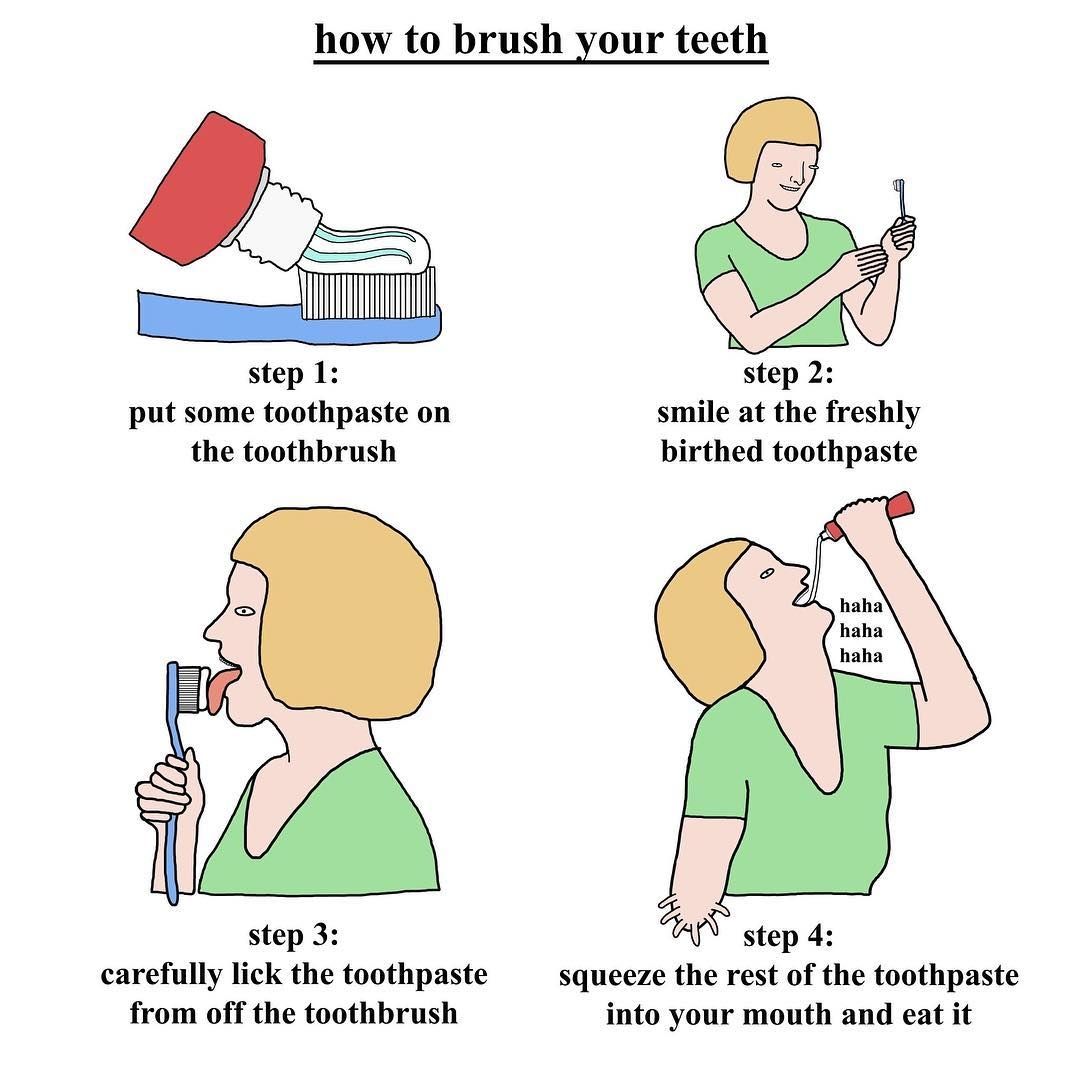 how to brush your teeth

step 1:
put some toothpaste on the toothbrush

step 2:
smile at the freshly birthed toothpaste

step 3:
carefully lick the toothpaste from off the toothbrush

haha
haha
haha

step 4:
squeeze the rest of the toothpaste into your mouth and eat it