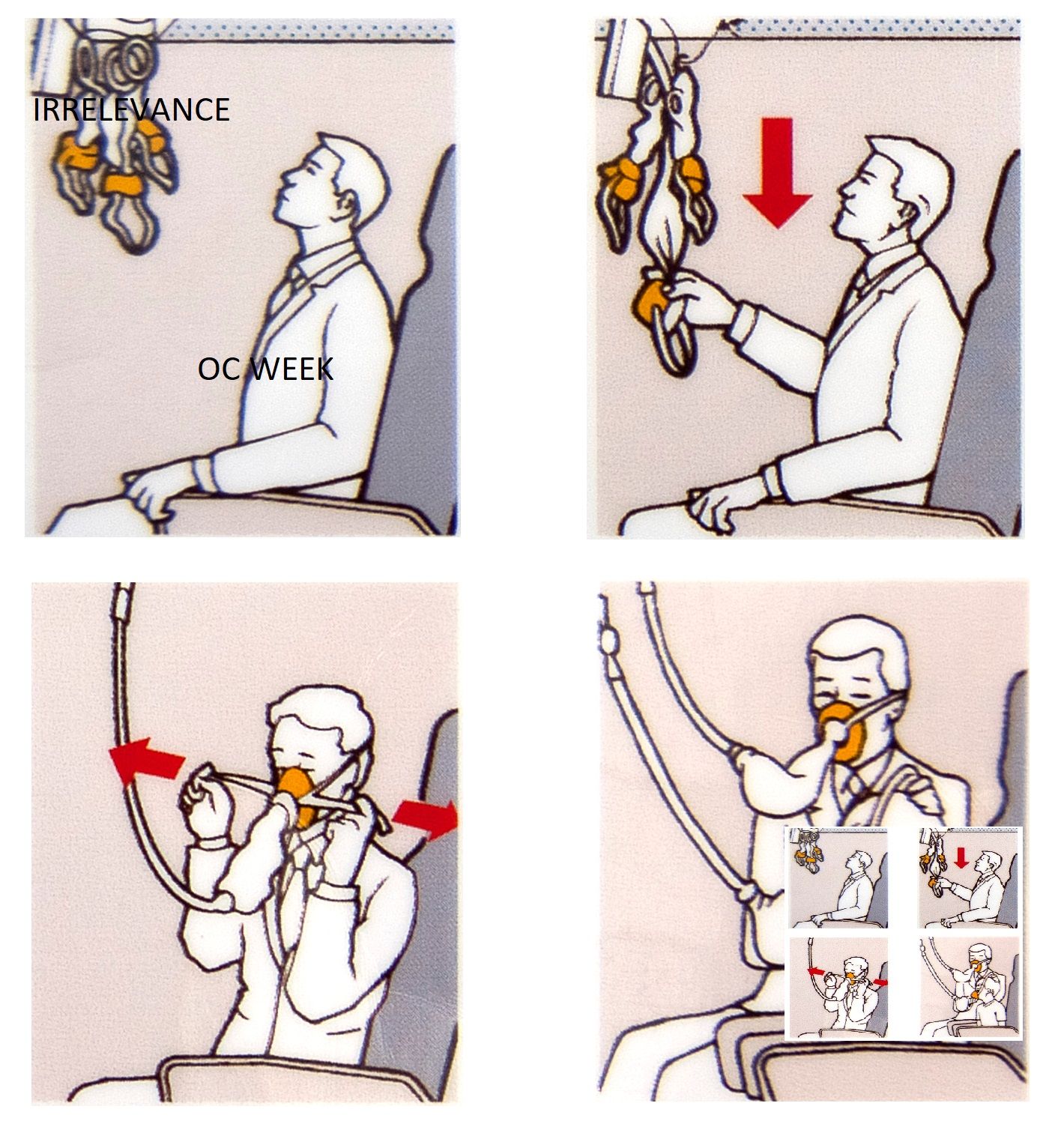 IRRELEVANCE

OC WEEK