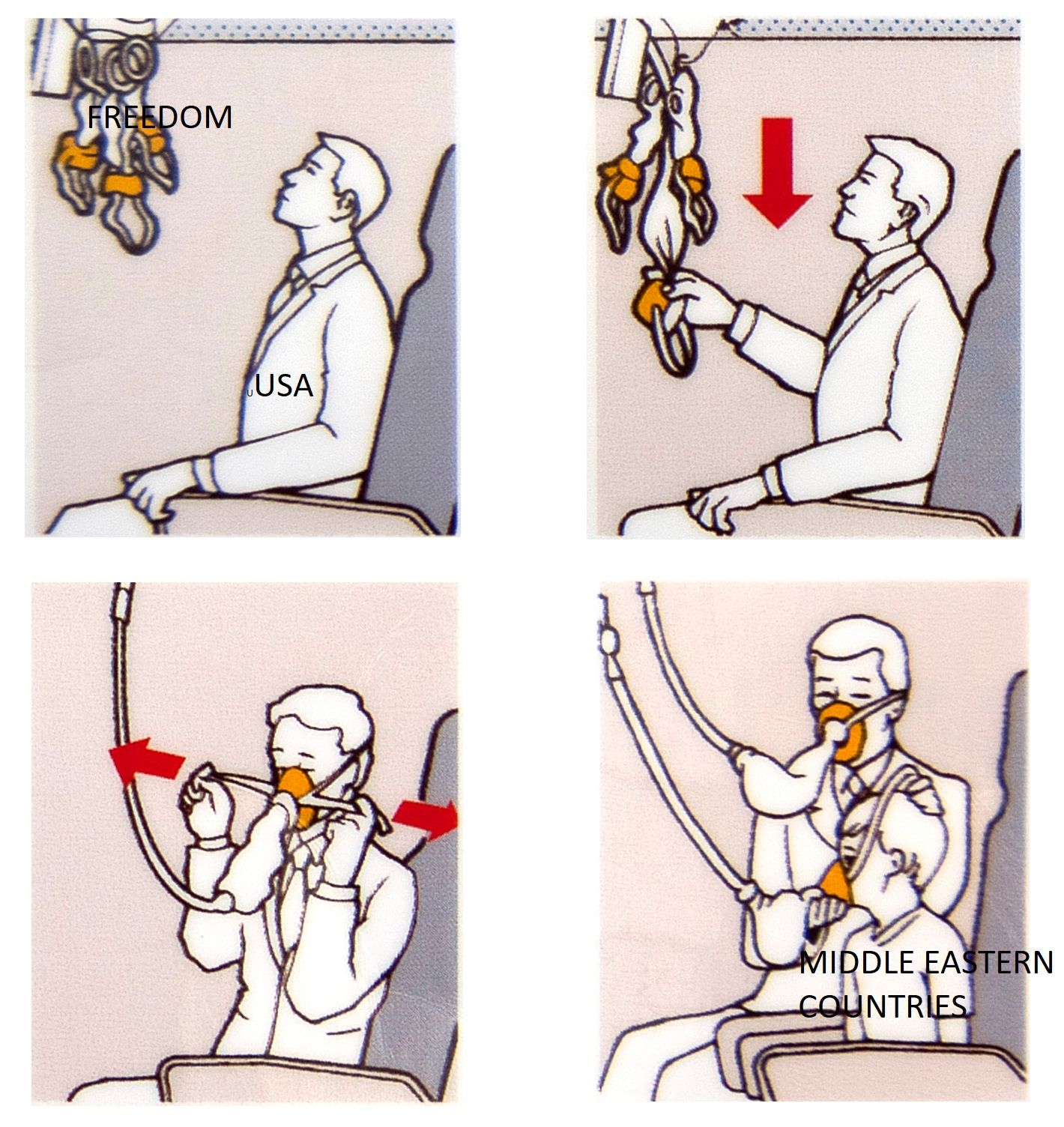 FREEDOM

USA

MIDDLE EASTERN COUNTRIES